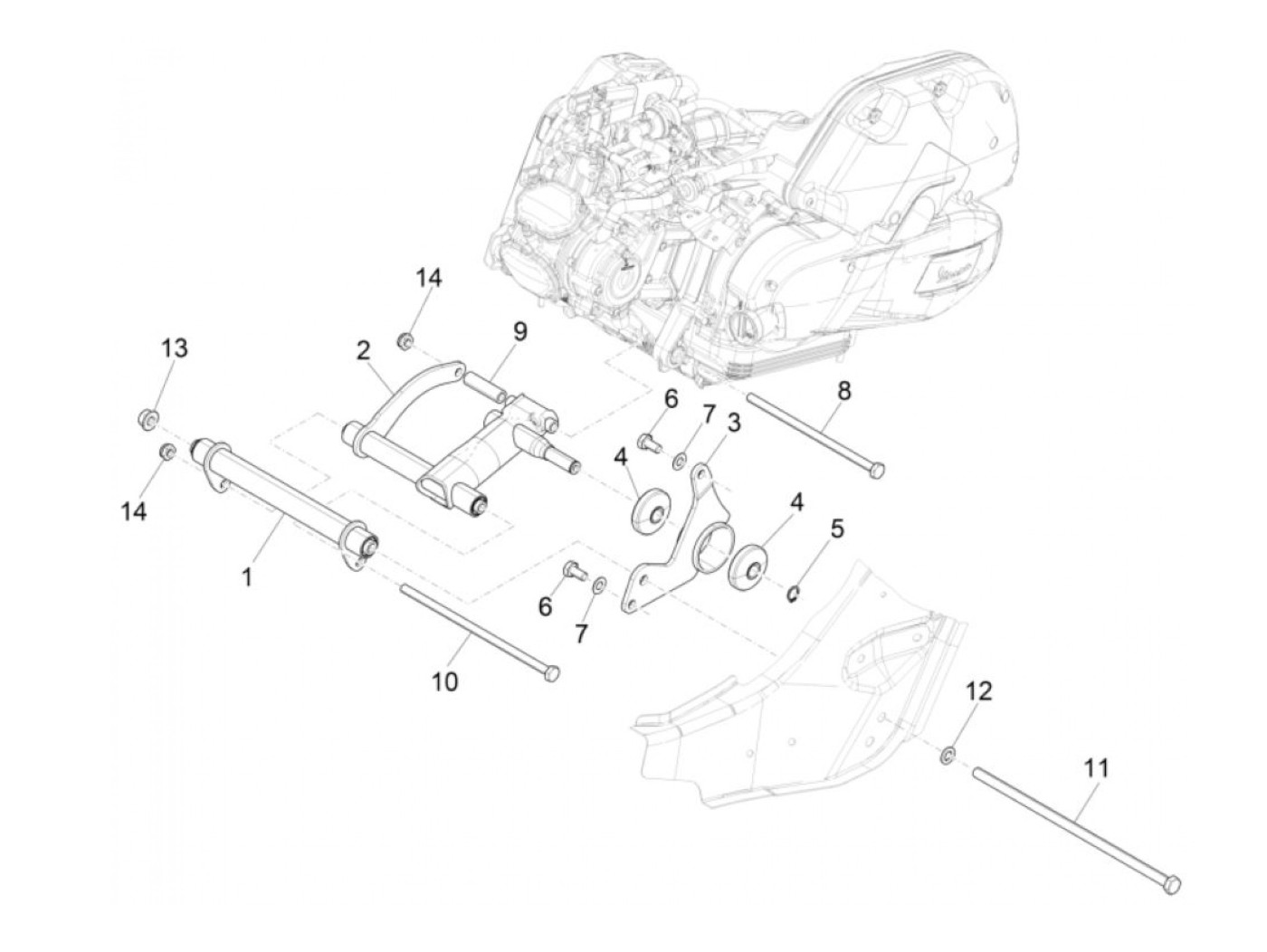 14
13
2
9
14
6
7
3
8
4
4
5
1
6
7
10
12
11